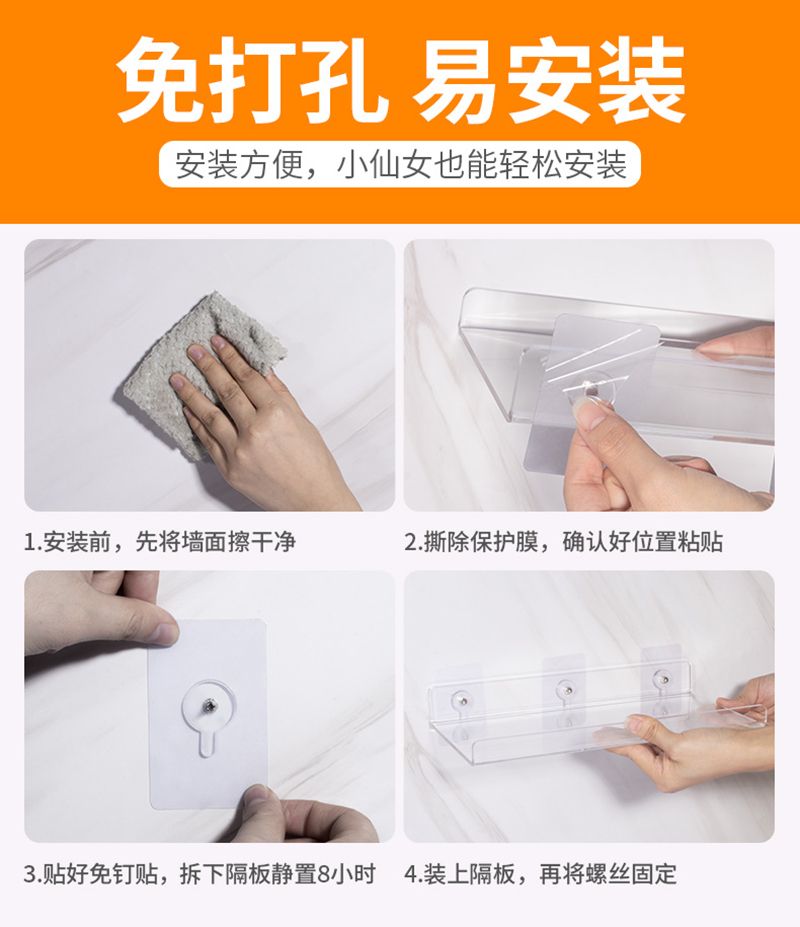 免打孔 易安装

安装方便，小仙女也能轻松安装

1.安装前，先将墙面擦干净

2.撕除保护膜，确认好位置粘贴

3.贴好免钉贴，拆下隔板静置8小时

4.装上隔板，再将螺丝固定