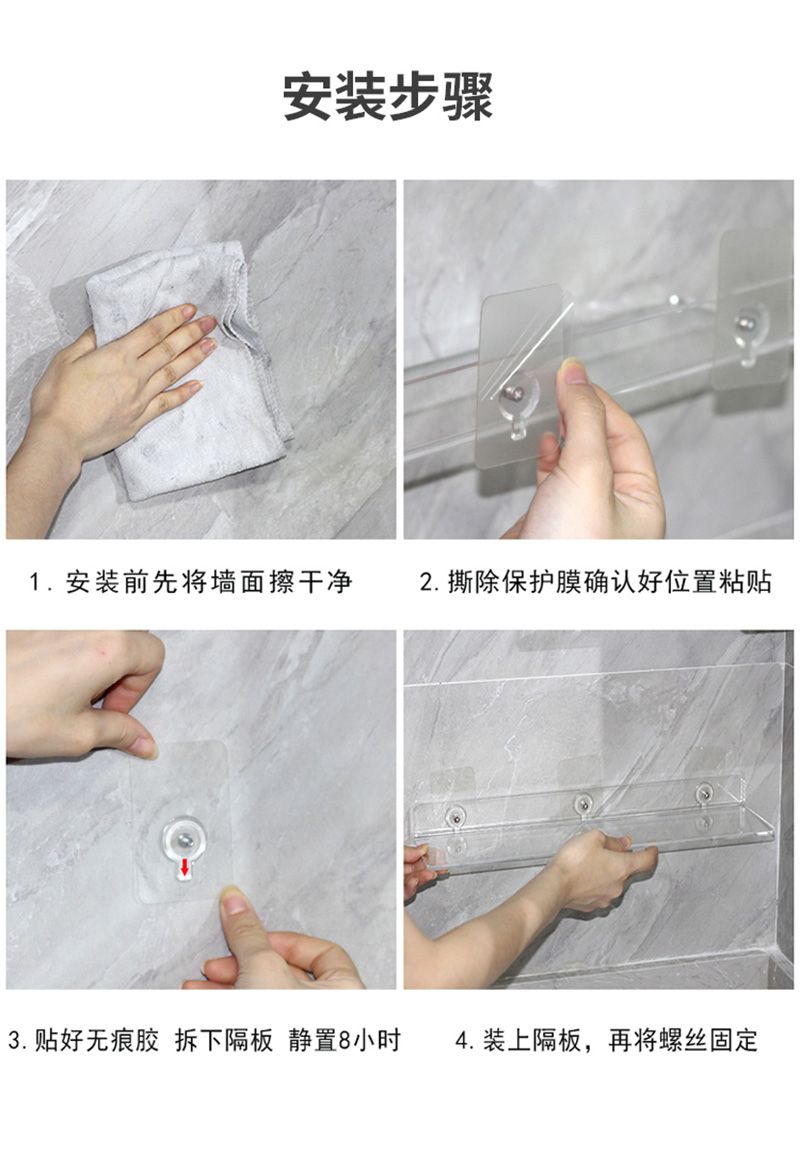 安装步骤

1. 安装前先将墙面擦干净

2. 撕除保护膜确认好位置粘贴

3. 贴好无痕胶 拆下隔板 静置8小时

4. 装上隔板，再将螺丝固定